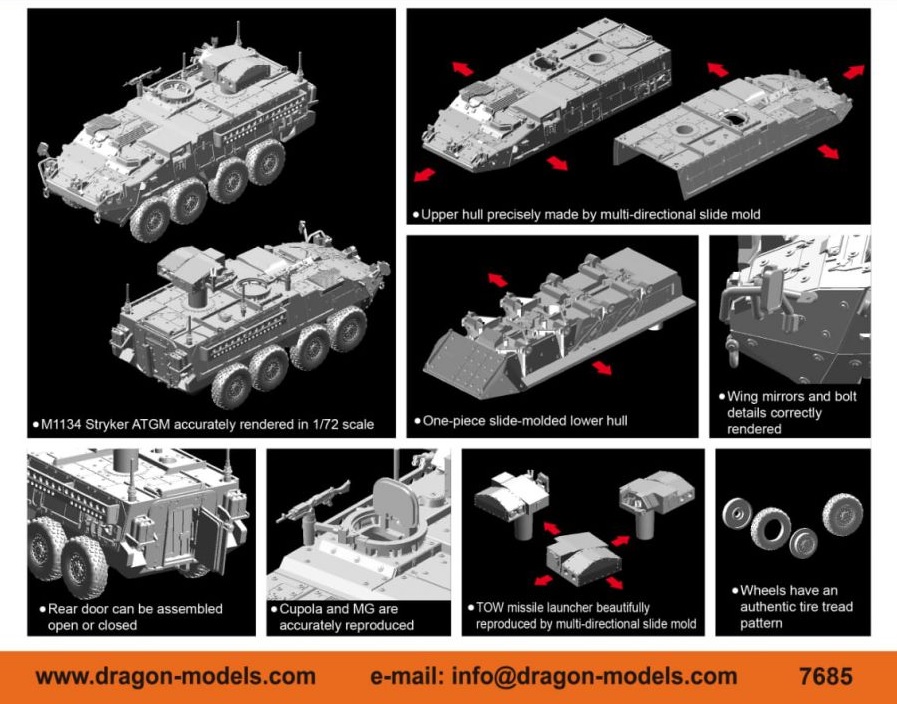 ●M1134 Stryker ATGM accurately rendered in 1/72 scale

●Upper hull precisely made by multi-directional slide mold

●One-piece slide-molded lower hull

●Wing mirrors and bolt details correctly rendered

●Rear door can be assembled open or closed

●Cupola and MG are accurately reproduced

●TOW missile launcher beautifully reproduced by multi-directional slide mold

●Wheels have an authentic tire tread pattern

www.dragon-models.com e-mail: info@dragon-models.com 7685