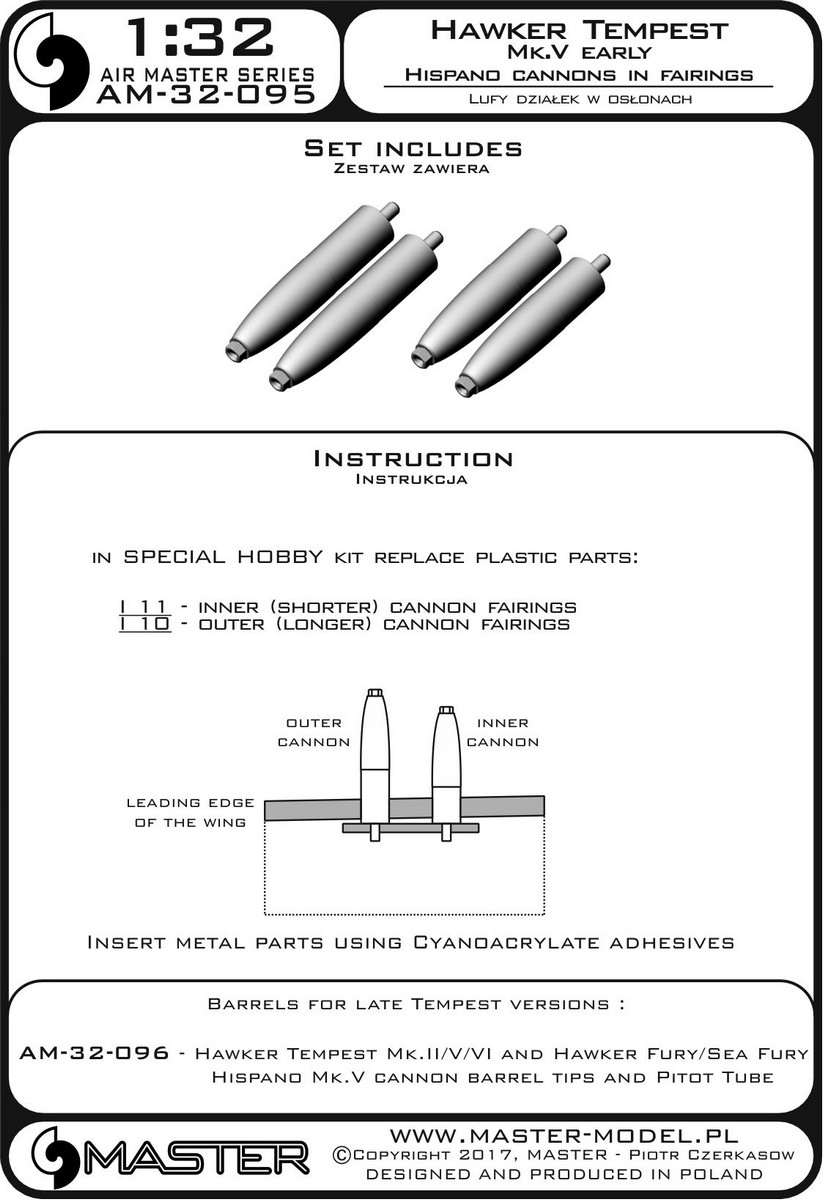 1:32
AIR MASTER SERIES
AM-32-095

Hawker Tempest
Mk.V early
Hispano cannons in fairings
Lufy działek w osłonach

Set includes
Zestaw zawiera

Instruction
Instrukcja

in SPECIAL HOBBY kit replace plastic parts:

I 11 - inner (shorter) cannon fairings
I 10 - outer (longer) cannon fairings

outer cannon
inner cannon
leading edge of the wing

Insert metal parts using Cyanoacrylate adhesives

Barrels for late Tempest versions :

AM-32-096 - Hawker Tempest Mk.II/V/VI and Hawker Fury/Sea Fury Hispano Mk.V cannon barrel tips and Pitot Tube

MASTER
www.master-model.pl
©Copyright 2017, MASTER - Piotr Czerkasow
designed and produced in Poland